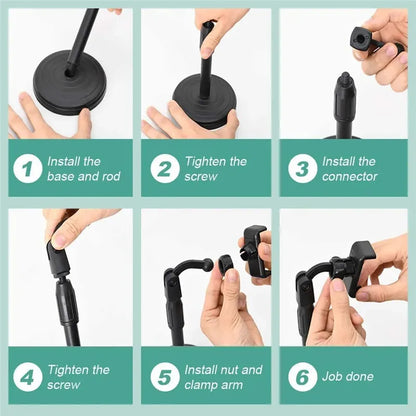 1 Install the base and rod

2 Tighten the screw

3 Install the connector

4 Tighten the screw

5 Install nut and clamp arm

6 Job done